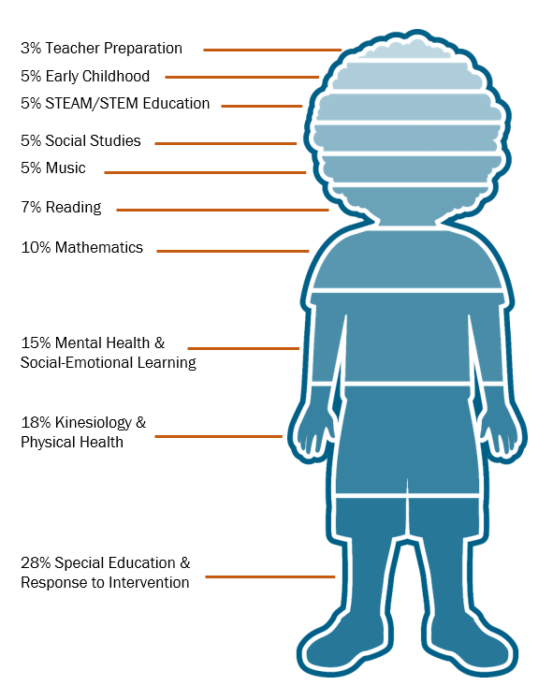 3% Teacher Preparation

5% Early Childhood

5% STEAM/STEM Education

5% Social Studies

5% Music

7% Reading

10% Mathematics

15% Mental Health & Social-Emotional Learning

18% Kinesiology & Physical Health

28% Special Education & Response to Intervention